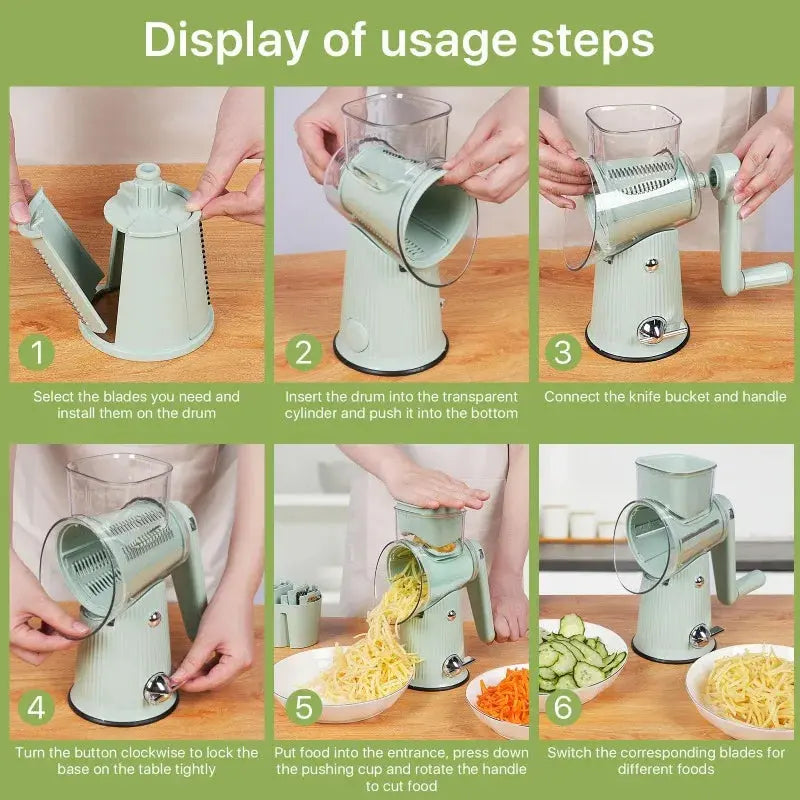 Display of usage steps

1
Select the blades you need and install them on the drum

2
Insert the drum into the transparent cylinder and push it into the bottom

3
Connect the knife bucket and handle

4
Turn the button clockwise to lock the base on the table tightly

5
Put food into the entrance, press down the pushing cup and rotate the handle to cut food

6
Switch the corresponding blades for different foods